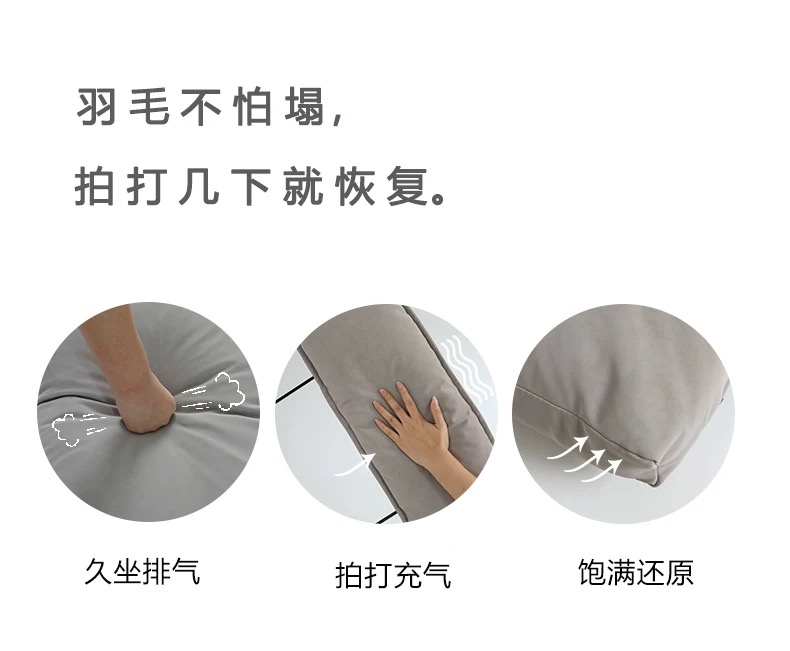 羽毛不怕塌，
拍打几下就恢复。

久坐排气

拍打充气

饱满还原