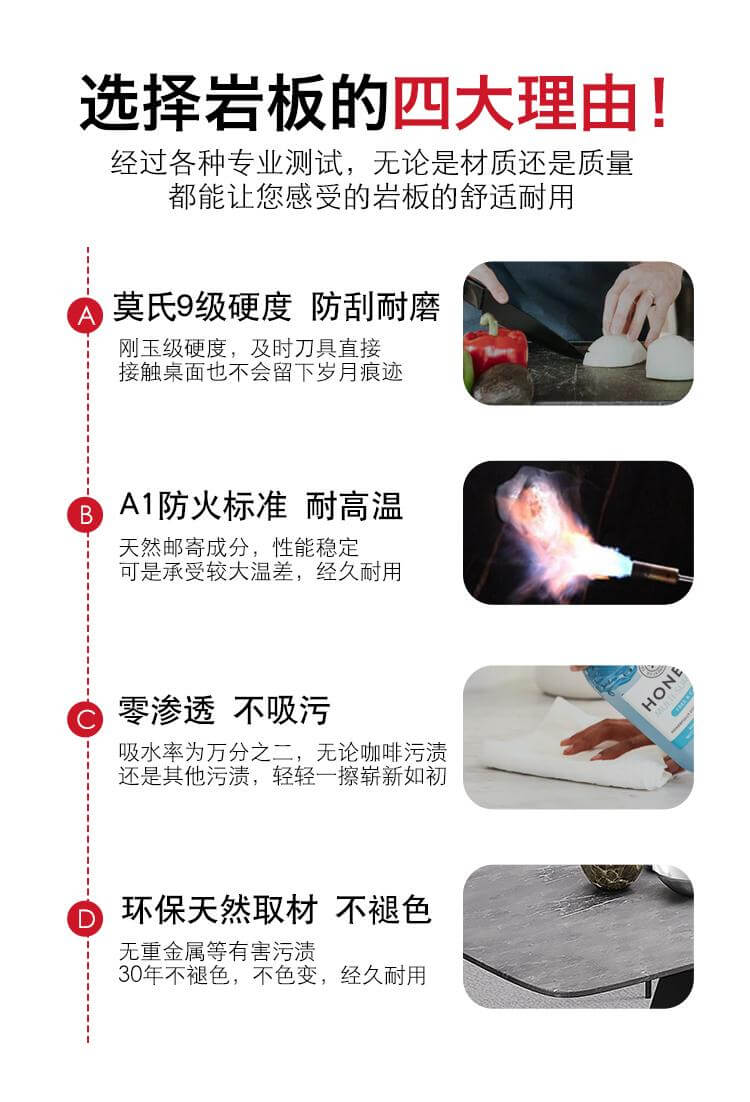 选择岩板的四大理由！
经过各种专业测试，无论是材质还是质量
都能让您感受的岩板的舒适耐用

A 莫氏9级硬度 防刮耐磨
刚玉级硬度，及时刀具直接
接触桌面也不会留下岁月痕迹

B A1防火标准 耐高温
天然邮寄成分，性能稳定
可是承受较大温差，经久耐用

C 零渗透 不吸污
吸水率为万分之二，无论咖啡污渍
还是其他污渍，轻轻一擦崭新如初

HONE

D 环保天然取材 不褪色
无重金属等有害污渍
30年不褪色，不色变，经久耐用