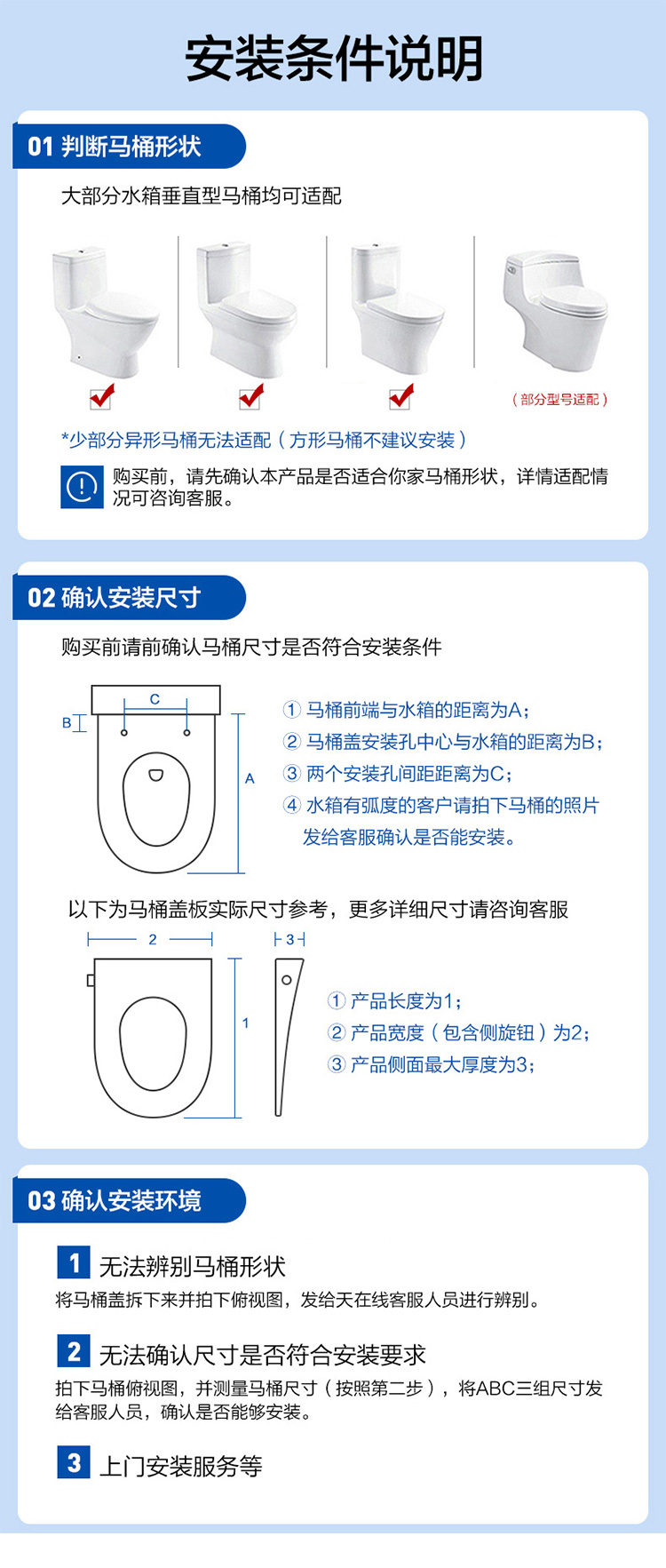 安装条件说明

01 判断马桶形状

大部分水箱垂直型马桶均可适配

（部分型号适配）

*少部分异形马桶无法适配（方形马桶不建议安装）

购买前，请先确认本产品是否适合你家马桶形状，详情适配情况可咨询客服。

02 确认安装尺寸

购买前请前确认马桶尺寸是否符合安装条件

C
B
A

① 马桶前端与水箱的距离为A;
② 马桶盖安装孔中心与水箱的距离为B;
③ 两个安装孔间距距离为C;
④ 水箱有弧度的客户请拍下马桶的照片发给客服确认是否能安装。

以下为马桶盖板实际尺寸参考，更多详细尺寸请咨询客服

2
3
1

① 产品长度为1;
② 产品宽度（包含侧旋钮）为2;
③ 产品侧面最大厚度为3;

03 确认安装环境

1 无法辨别马桶形状
将马桶盖拆下来并拍下俯视图，发给天在线客服人员进行辨别。

2 无法确认尺寸是否符合安装要求
拍下马桶俯视图，并测量马桶尺寸（按照第二步），将ABC三组尺寸发给客服人员，确认是否能够安装。

3 上门安装服务等