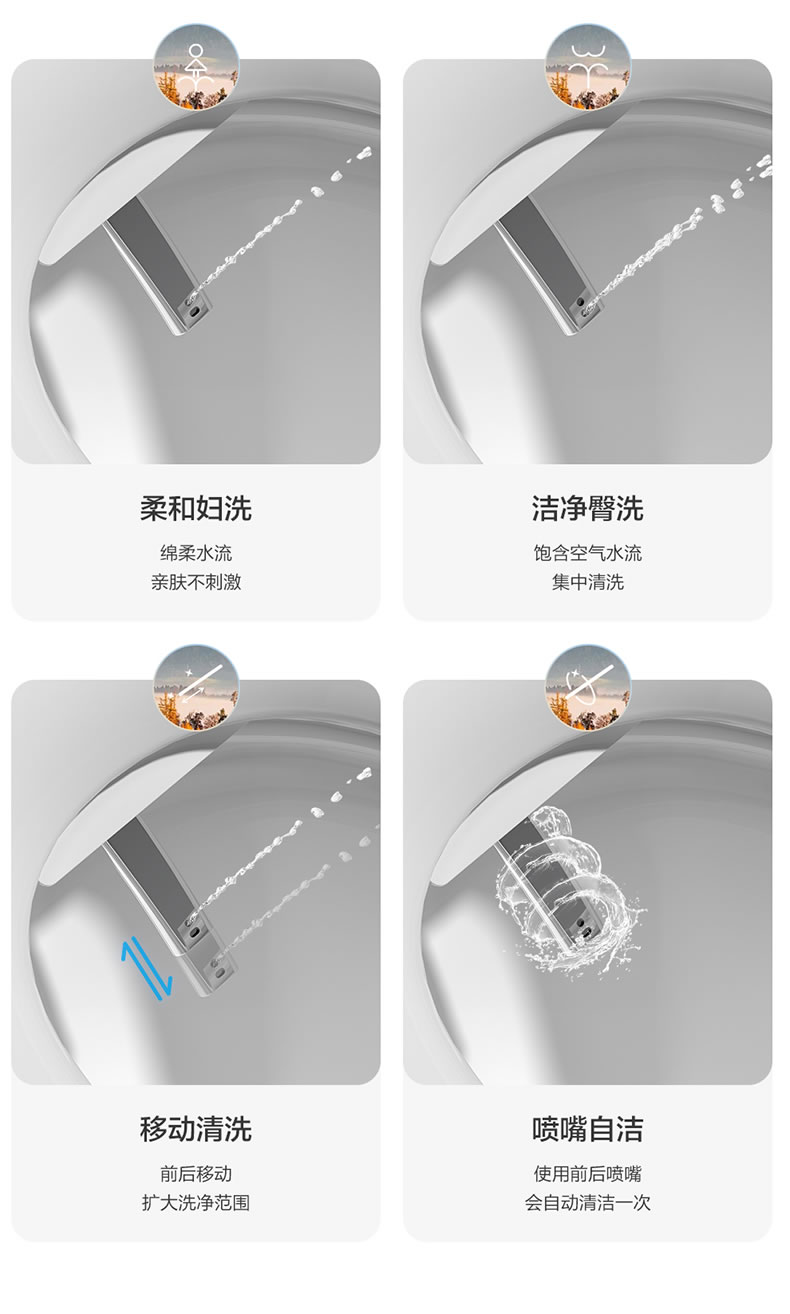 柔和妇洗

绵柔水流
亲肤不刺激

洁净臀洗

饱含空气水流
集中清洗

移动清洗

前后移动
扩大洗净范围

喷嘴自洁

使用前后喷嘴
会自动清洁一次