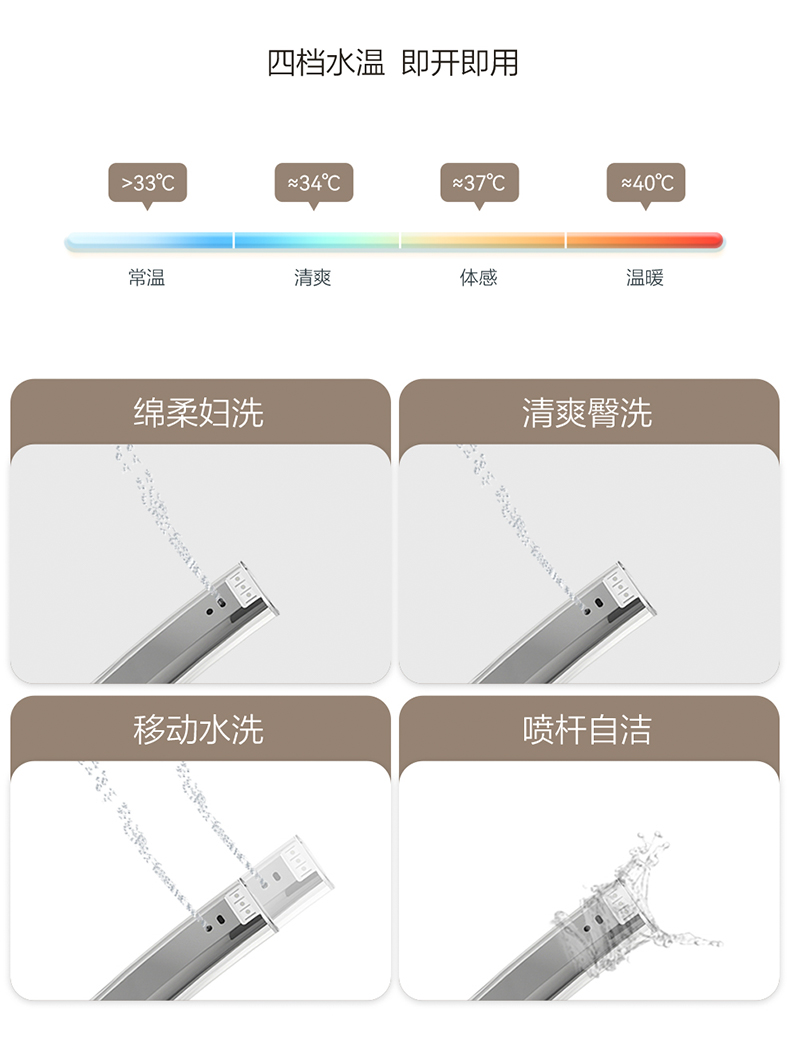 四档水温 即开即用

>33℃ ≈34℃ ≈37℃ ≈40℃

常温 清爽 体感 温暖

绵柔妇洗

清爽臀洗

移动水洗

喷杆自洁