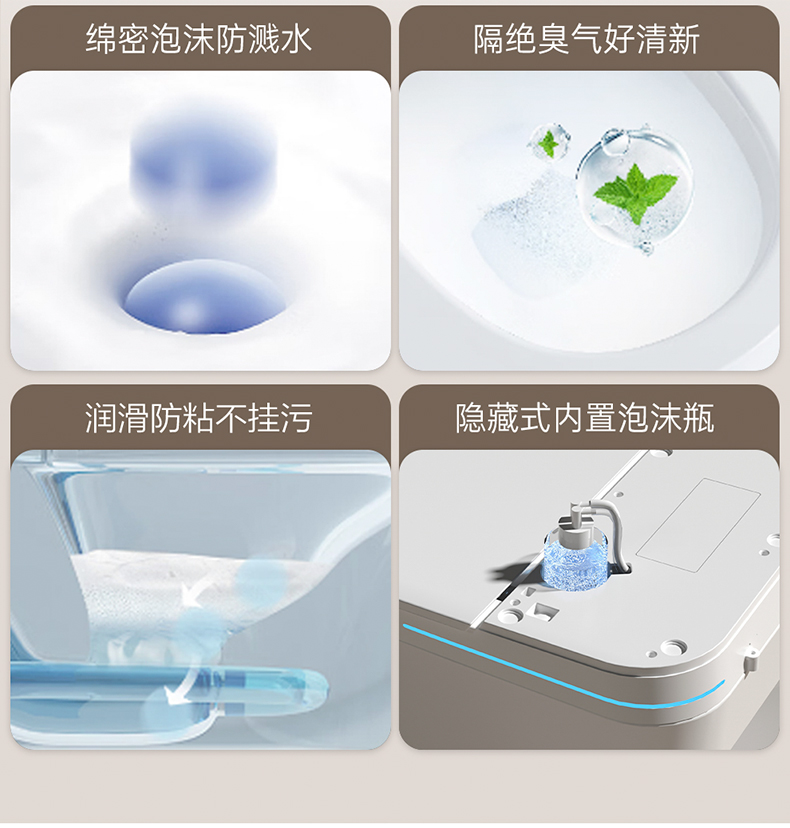 绵密泡沫防溅水

隔绝臭气好清新

润滑防粘不挂污

隐藏式内置泡沫瓶