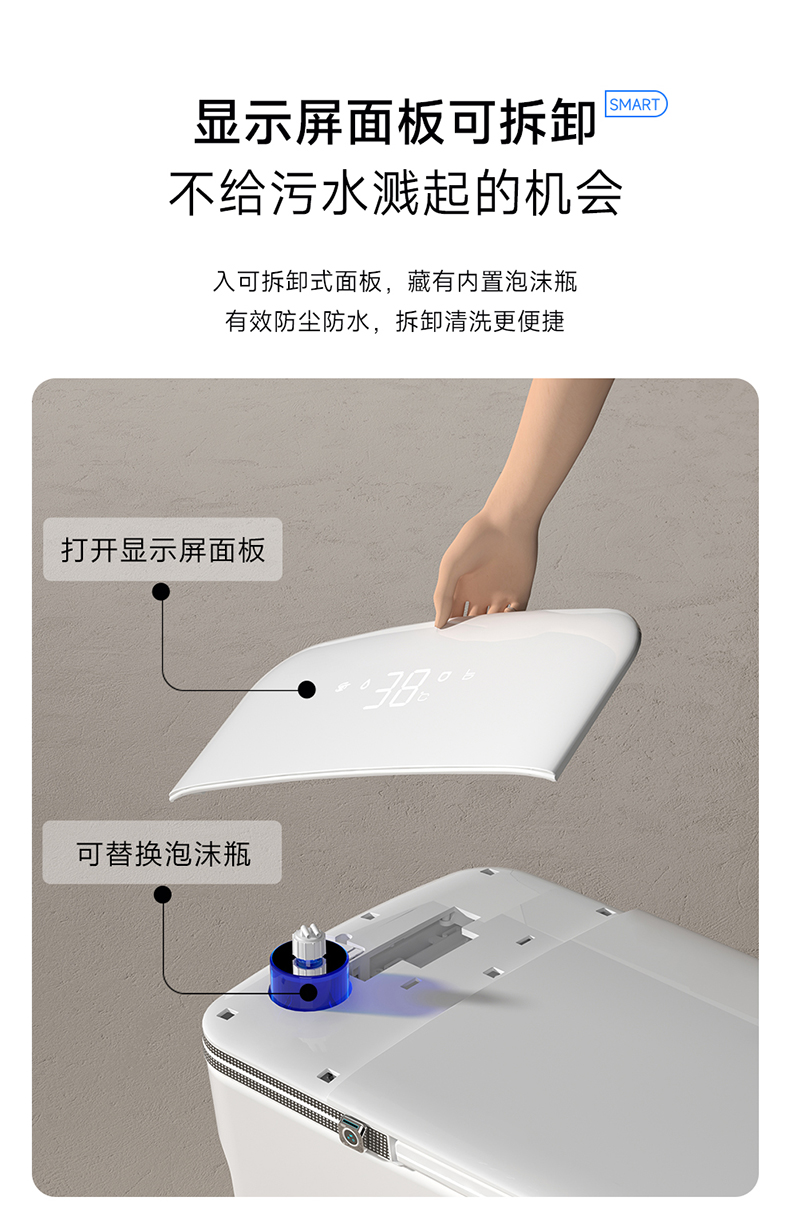 显示屏面板可拆卸 SMART
不给污水溅起的机会

入可拆卸式面板，藏有内置泡沫瓶
有效防尘防水，拆卸清洗更便捷

打开显示屏面板

38

可替换泡沫瓶