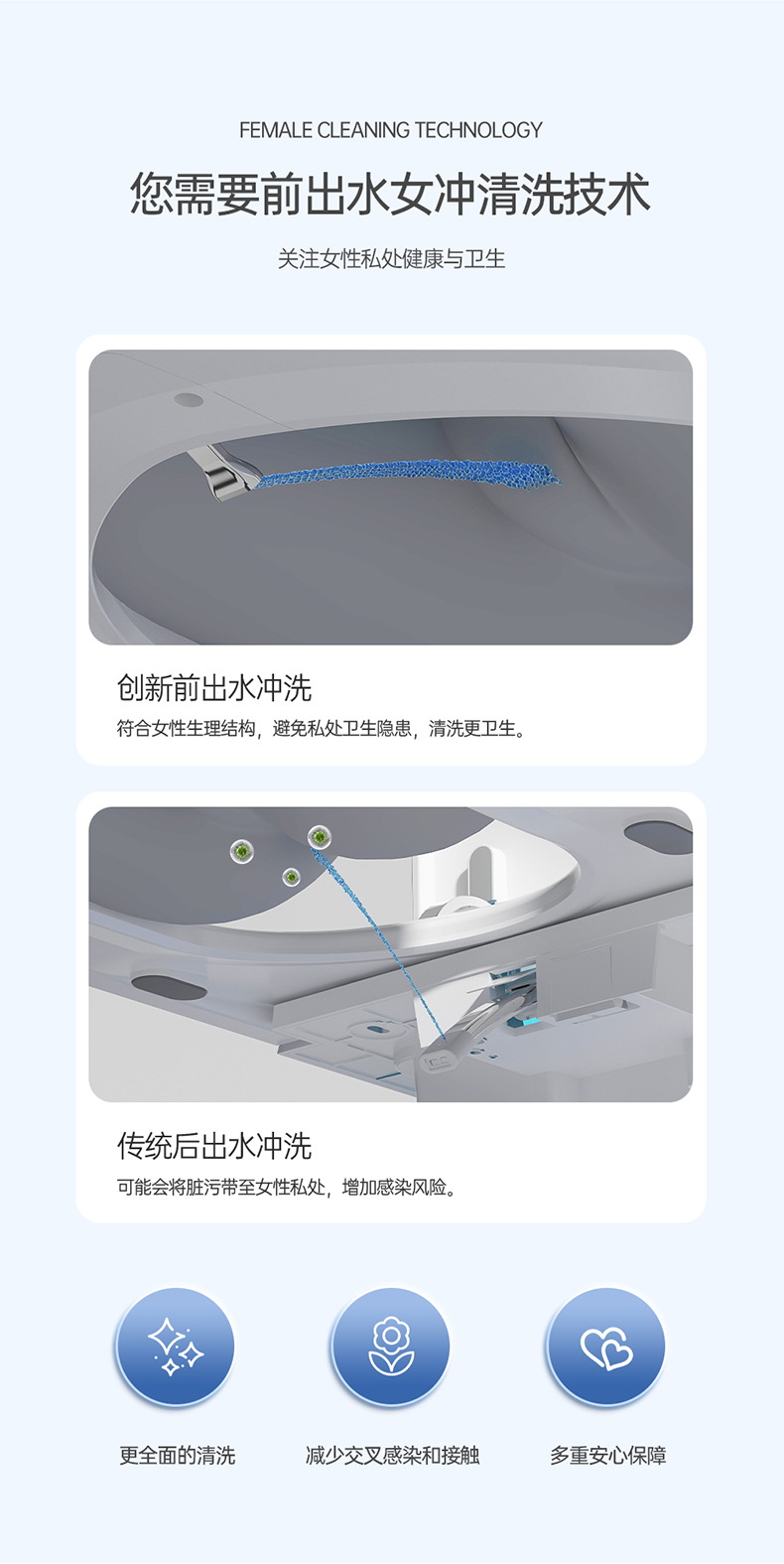 FEMALE CLEANING TECHNOLOGY

您需要前出水女冲清洗技术

关注女性私处健康与卫生

创新前出水冲洗

符合女性生理结构，避免私处卫生隐患，清洗更卫生。

传统后出水冲洗

可能会将脏污带至女性私处，增加感染风险。

更全面的清洗

减少交叉感染和接触

多重安心保障