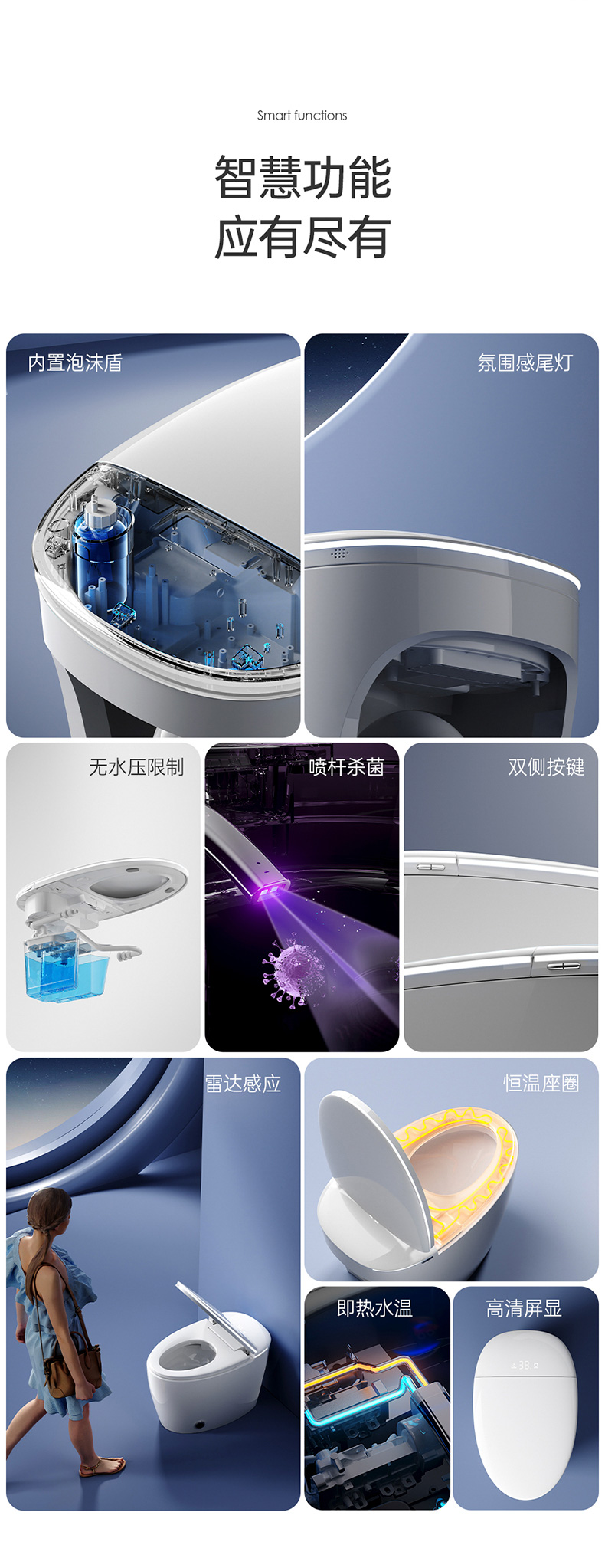 Smart functions

智慧功能
应有尽有

内置泡沫盾

氛围感尾灯

无水压限制

喷杆杀菌

双侧按键

雷达感应

恒温座圈

即热水温

高清屏显

38