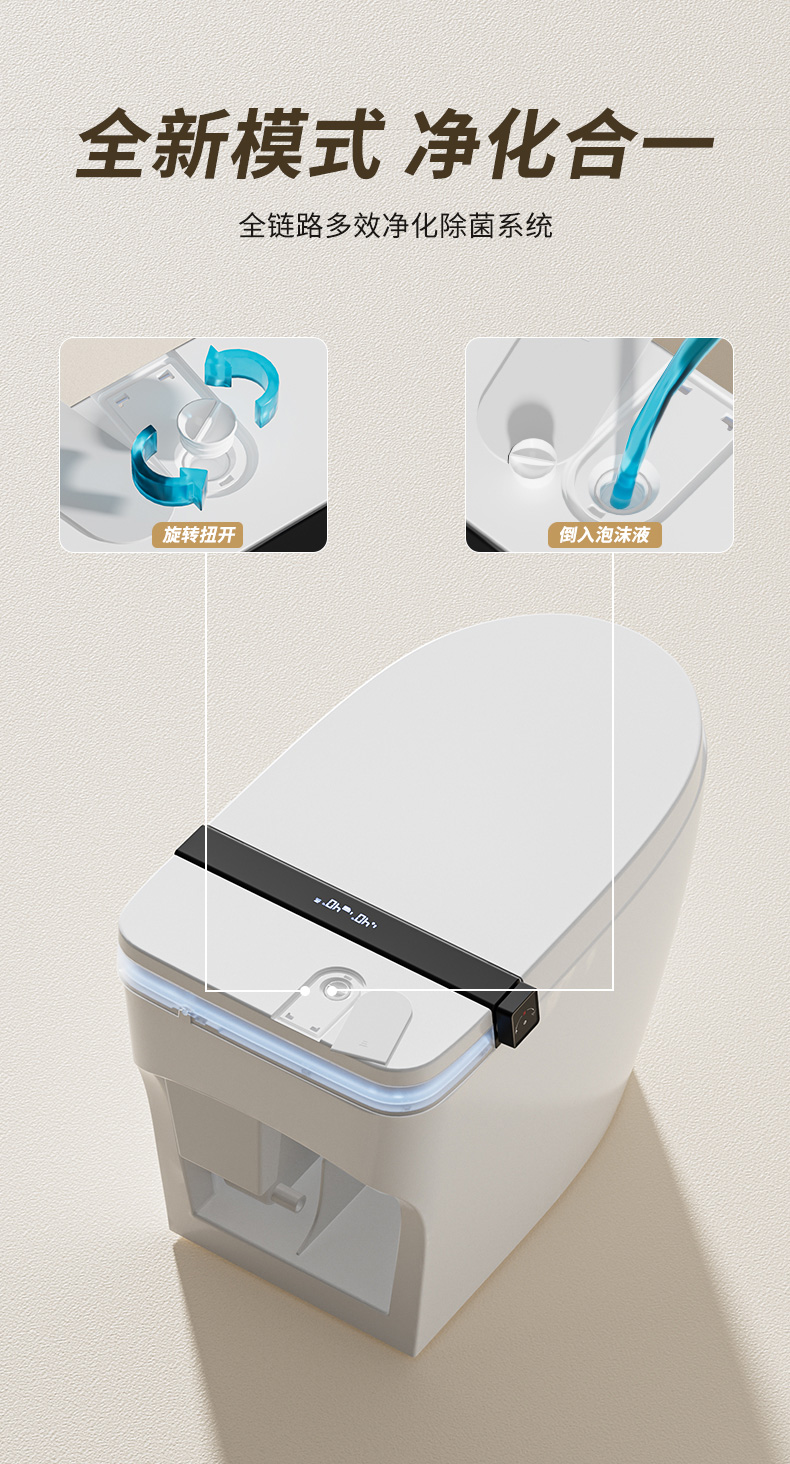 全新模式 净化合一

全链路多效净化除菌系统

旋转扭开

倒入泡沫液