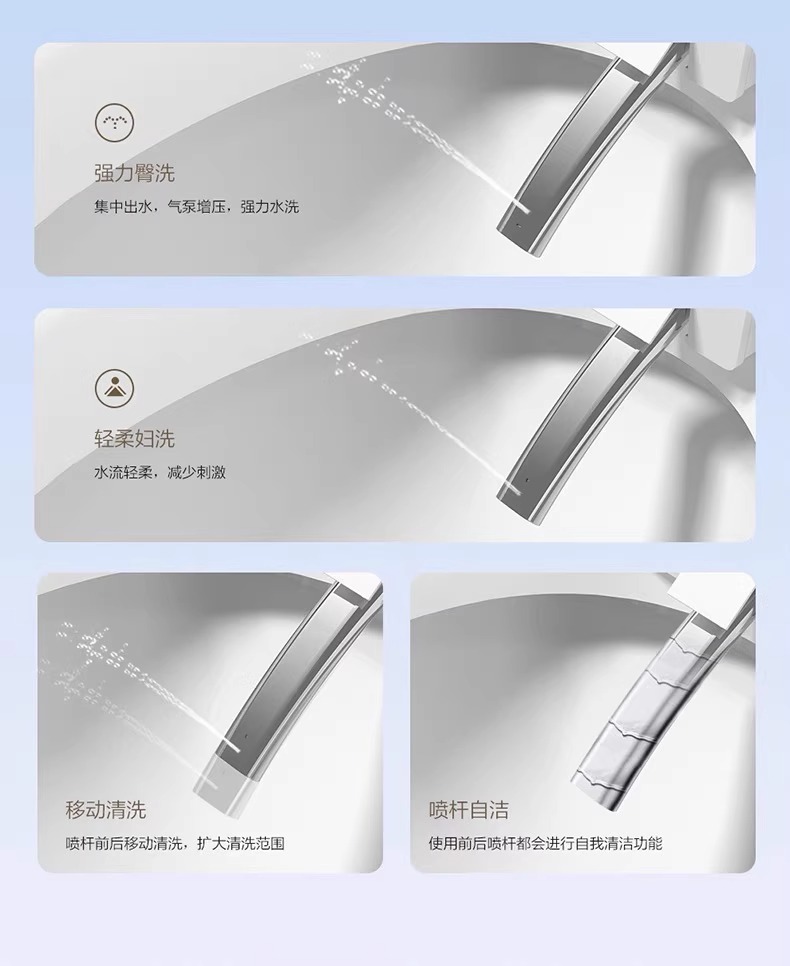 强力臀洗
集中出水，气泵增压，强力水洗

轻柔妇洗
水流轻柔，减少刺激

移动清洗
喷杆前后移动清洗，扩大清洗范围

喷杆自洁
使用前后喷杆都会进行自我清洁功能