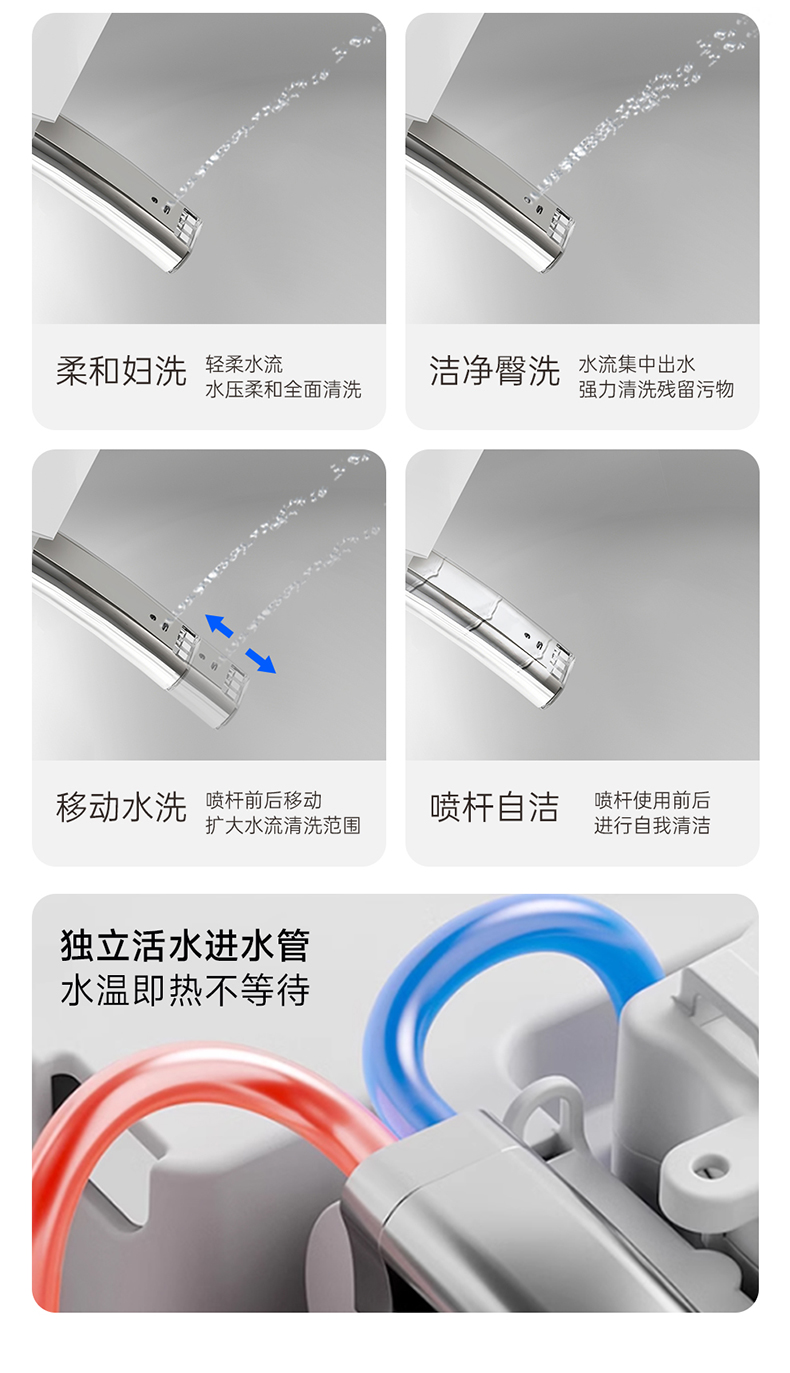 柔和妇洗 轻柔水流
水压柔和全面清洗

洁净臀洗 水流集中出水
强力清洗残留污物

移动水洗 喷杆前后移动
扩大水流清洗范围

喷杆自洁 喷杆使用前后
进行自我清洁

独立活水进水管
水温即热不等待